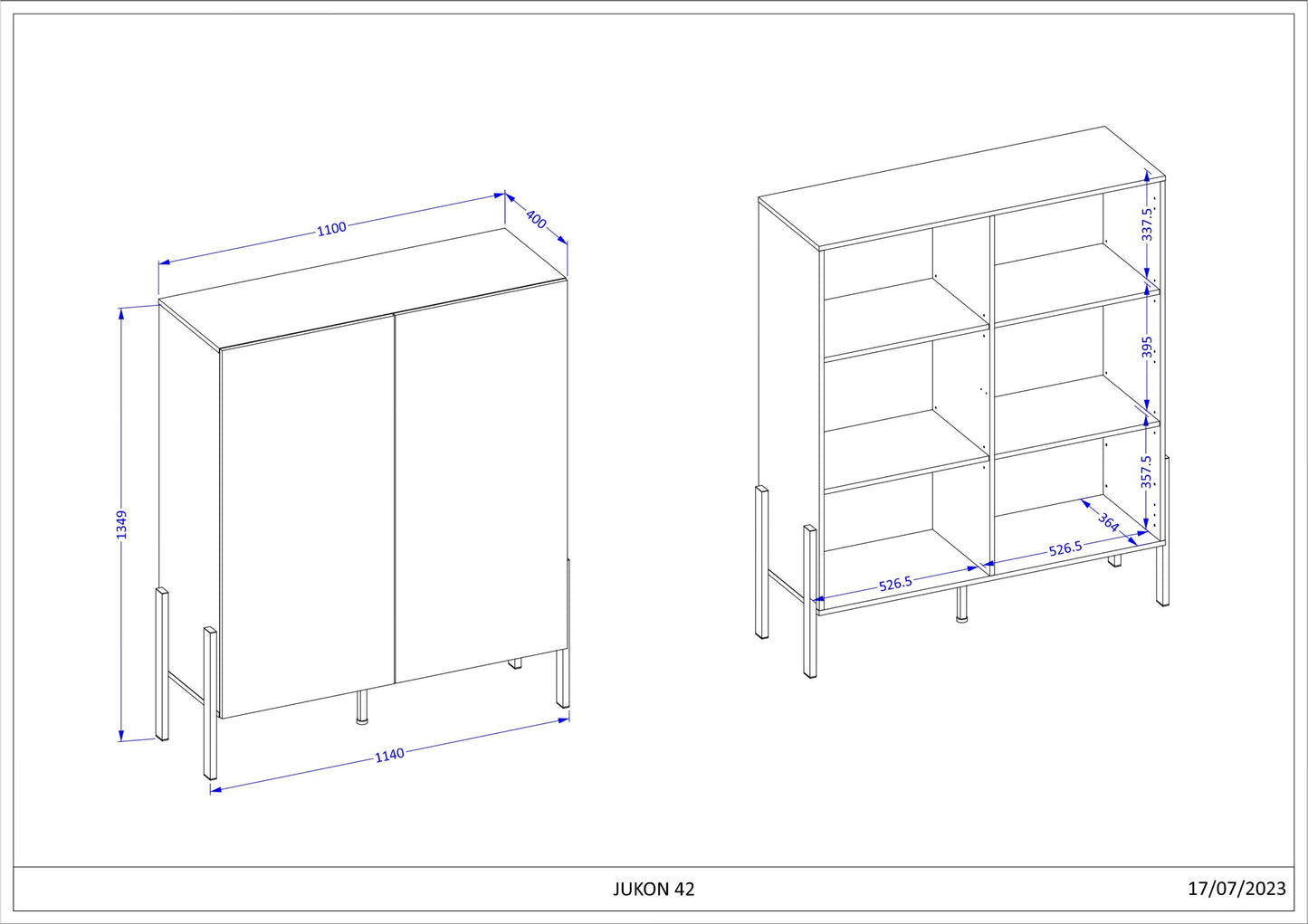 1100
400
1349
1140
337.5
395
357.5
364
526.5
526.5

JUKON 42

17/07/2023