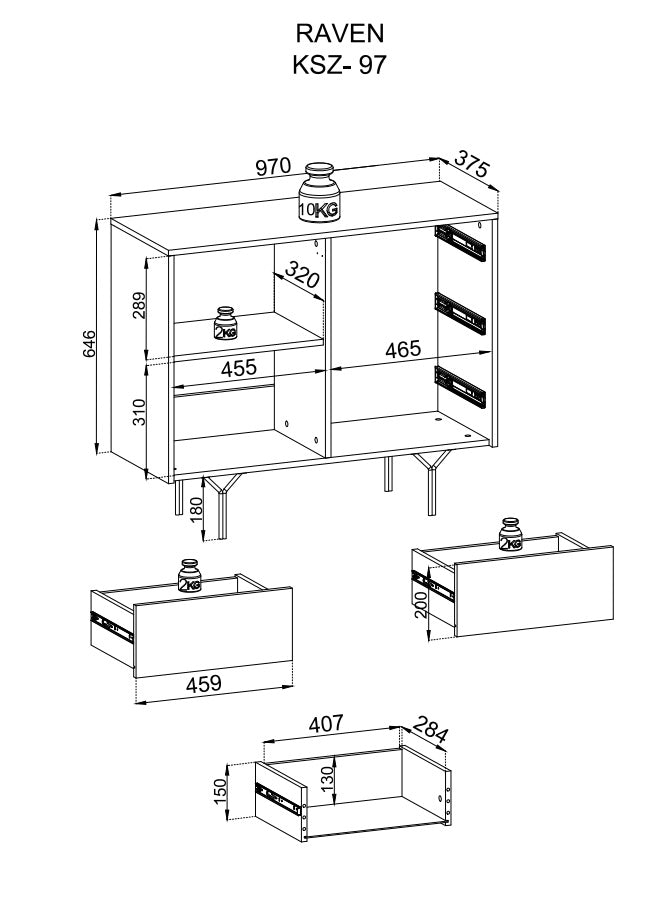 RAVEN
KSZ- 97

970
375
10KG
646
289
320
2KG
455
465
310
180
2KG
2KG
200
459
407
284
150
130