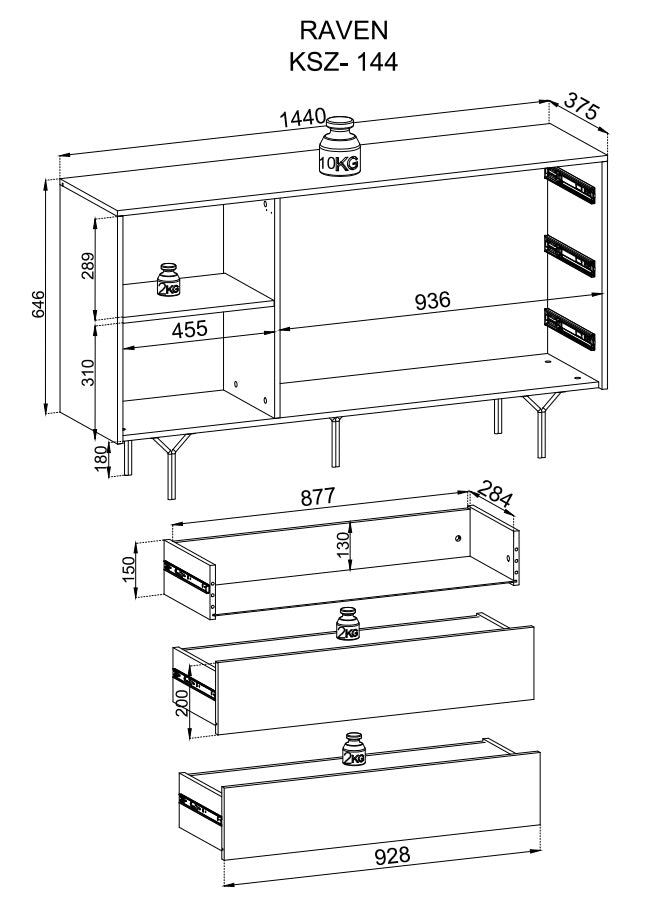 RAVEN
KSZ- 144

1440
375
10KG
646
289
2KG
455
936
310
180

877
284
150
130
2KG
200
2KG
928