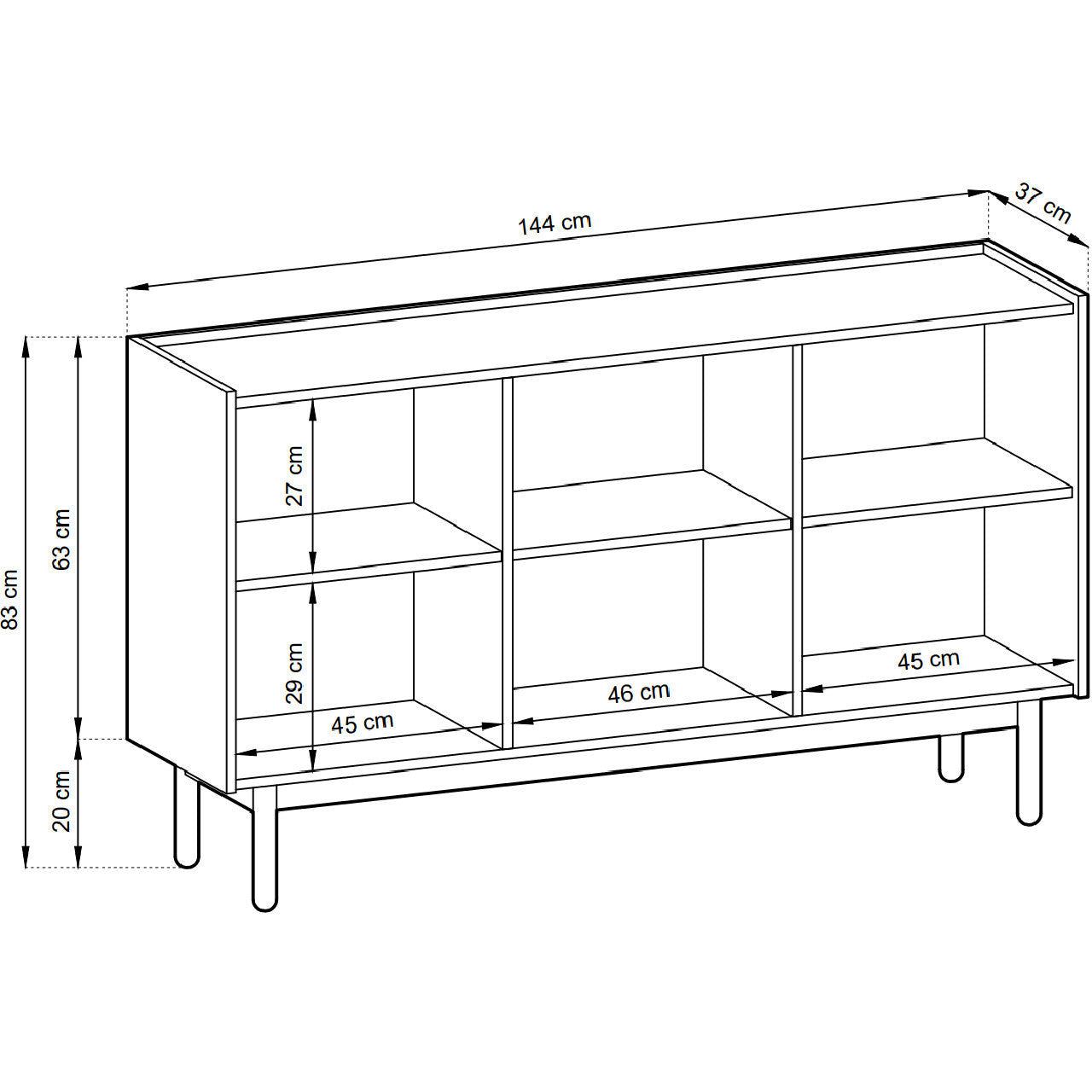 144 cm
37 cm
83 cm
63 cm
20 cm
27 cm
29 cm
45 cm
46 cm
45 cm