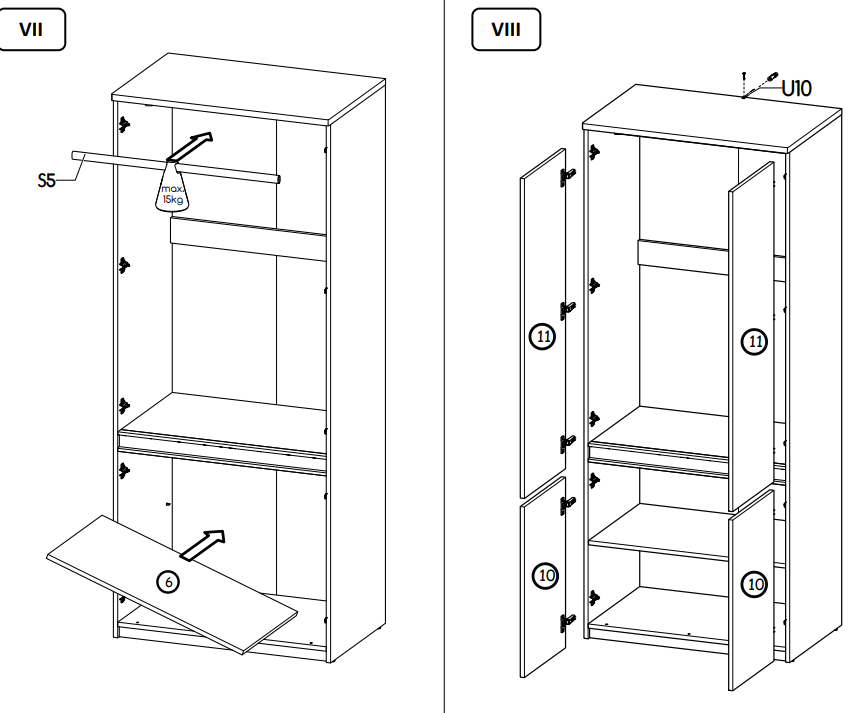 VII

S5

max. 15kg

6

VIII

U10

11

11

10

10