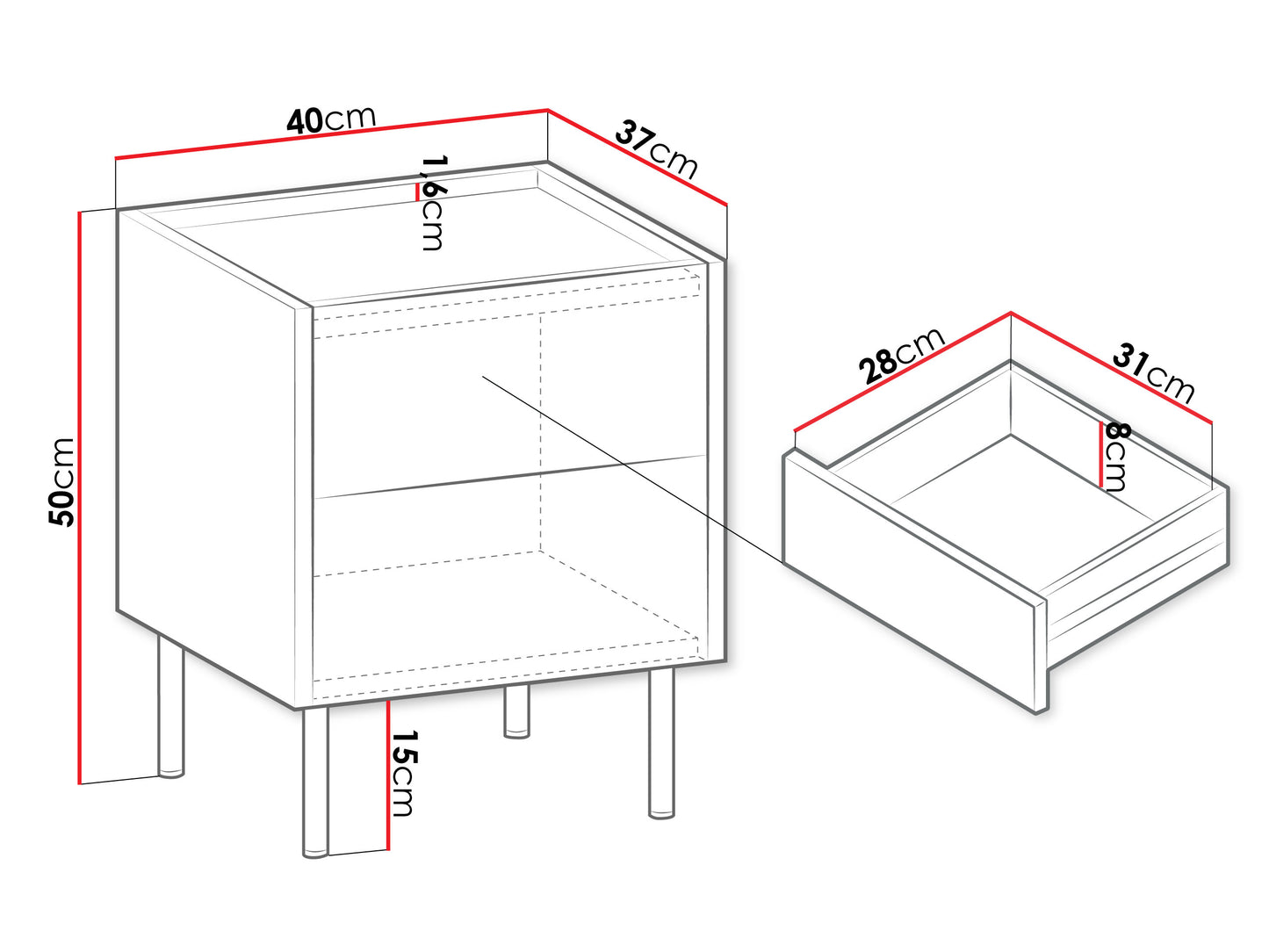 40cm
37cm
1,6cm
50cm
15cm
28cm
31cm
8cm