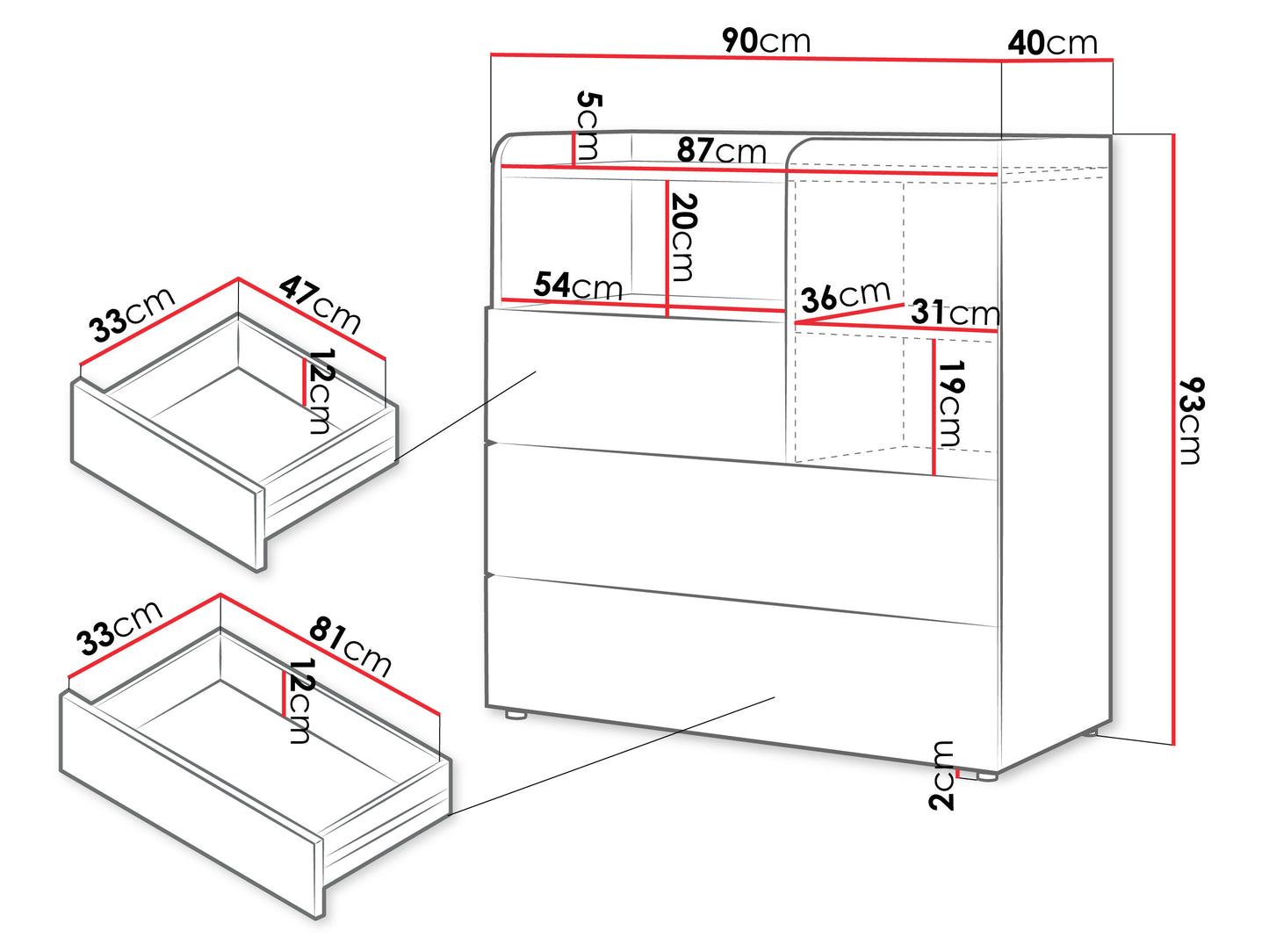 90cm
40cm
5cm
87cm
20cm
54cm
36cm
31cm
19cm
93cm
2cm
33cm
47cm
12cm
33cm
81cm
12cm