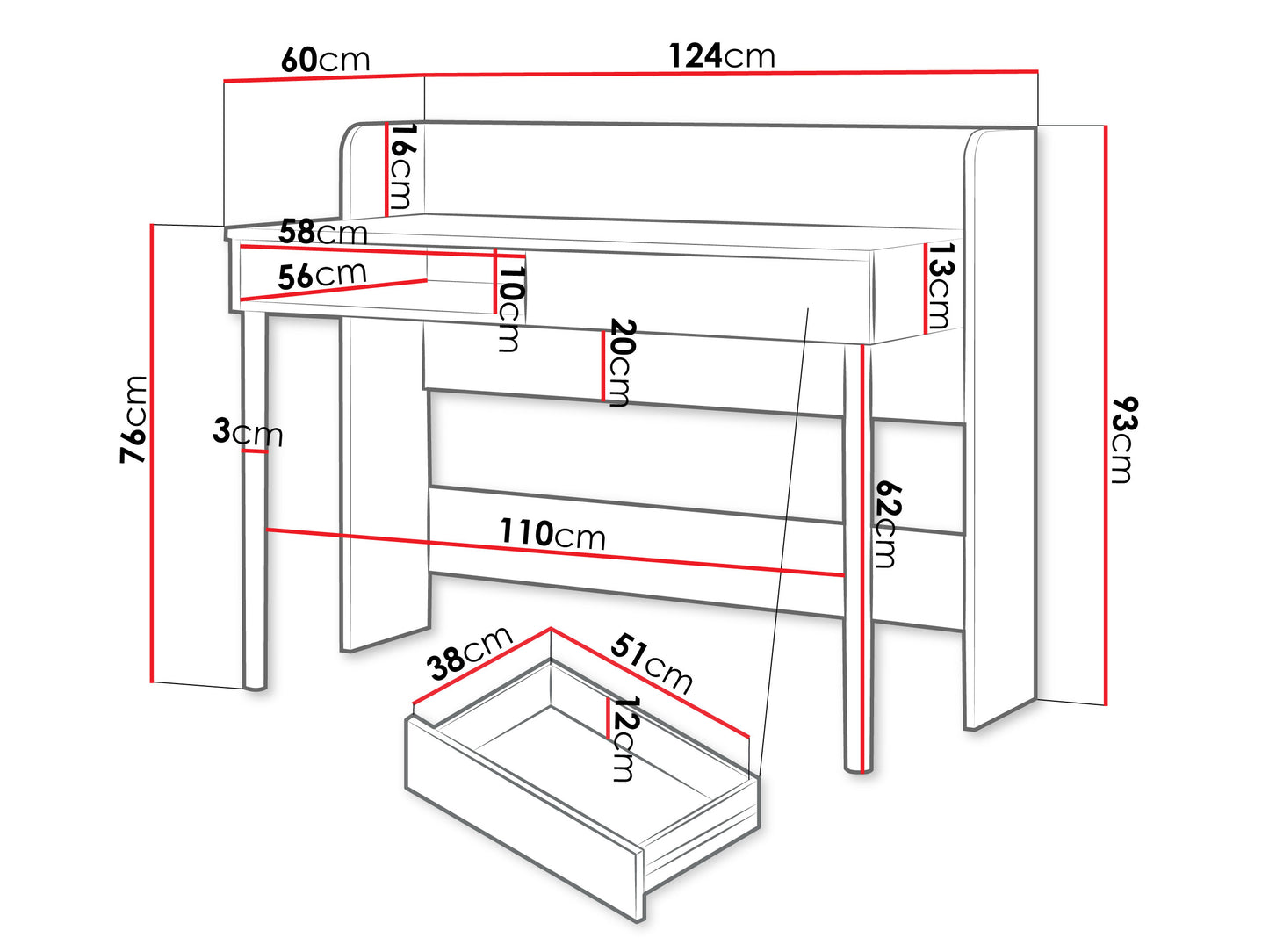 60cm
124cm
16cm
58cm
56cm
10cm
13cm
20cm
76cm
3cm
93cm
62cm
110cm
38cm
51cm
12cm